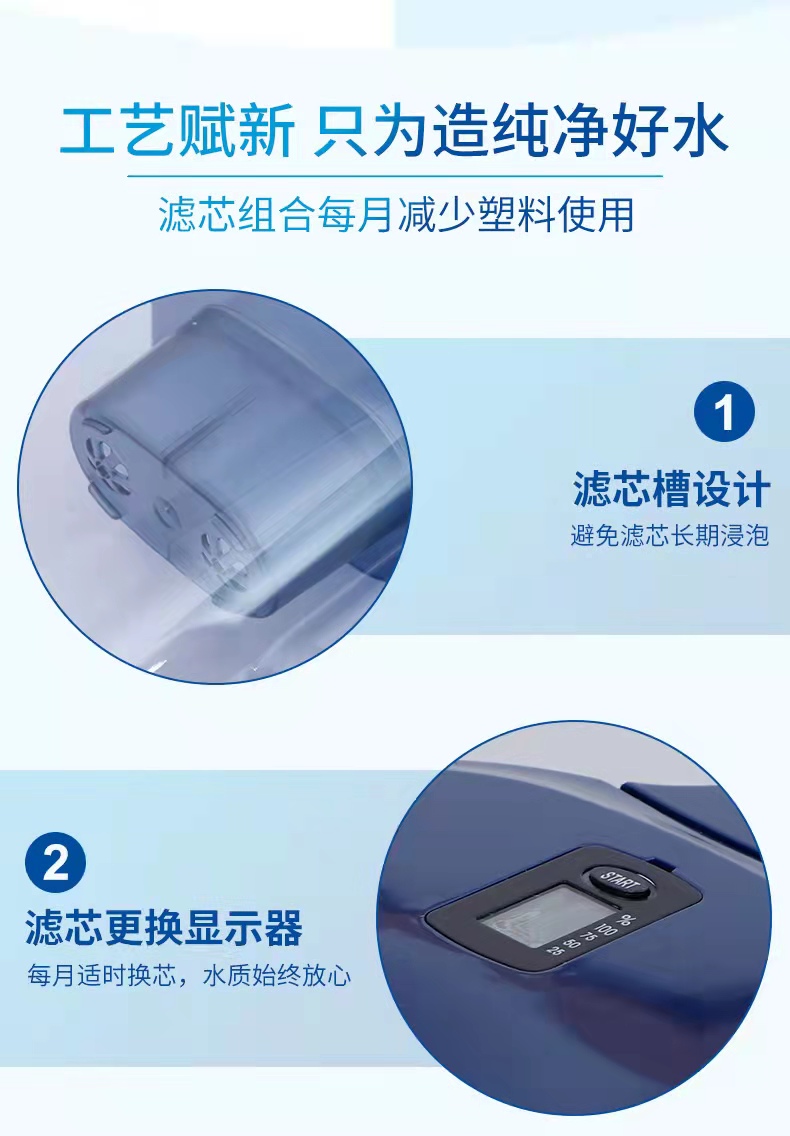 工艺赋新 只为造纯净好水

滤芯组合每月减少塑料使用

1

滤芯槽设计

避免滤芯长期浸泡

2

滤芯更换显示器

每月适时换芯，水质始终放心

START

%

100

75

50

25